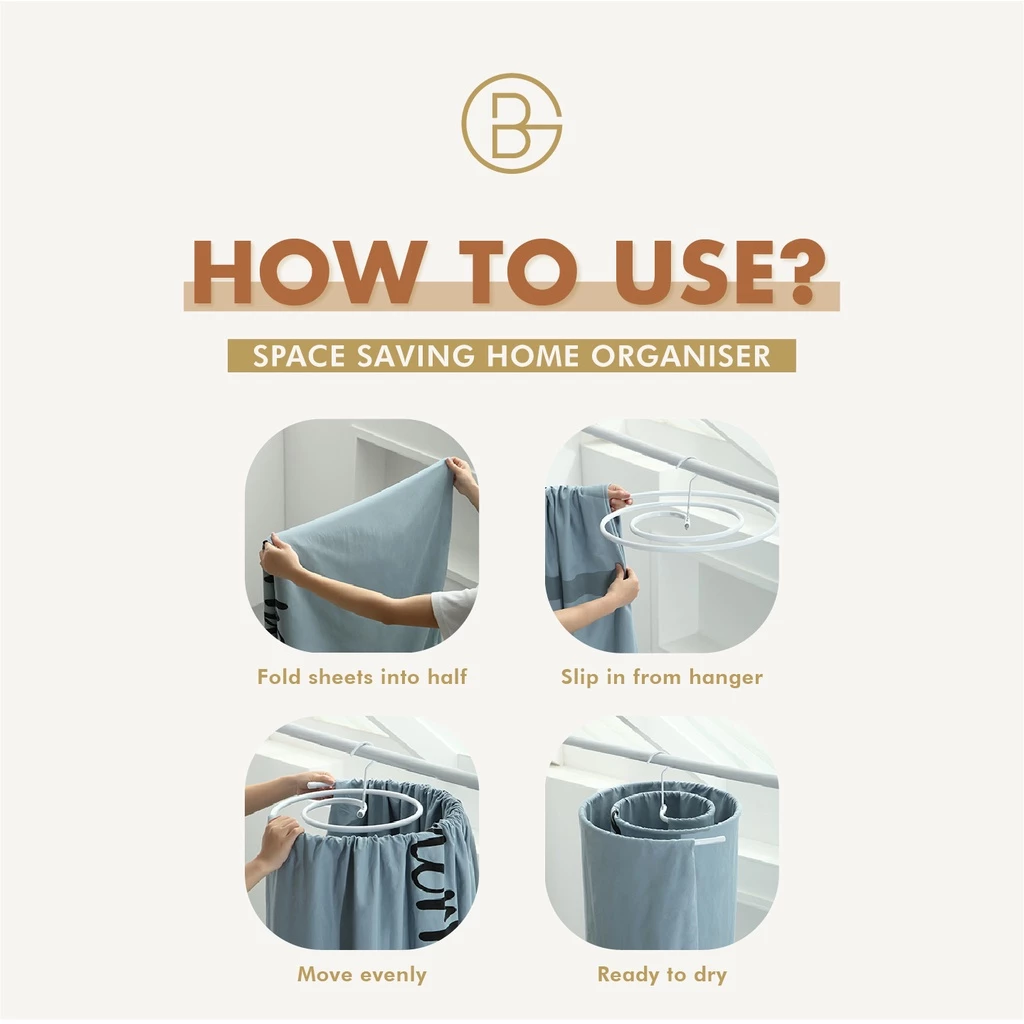 BG

HOW TO USE?

SPACE SAVING HOME ORGANISER

Fold sheets into half

Slip in from hanger

Move evenly

Ready to dry