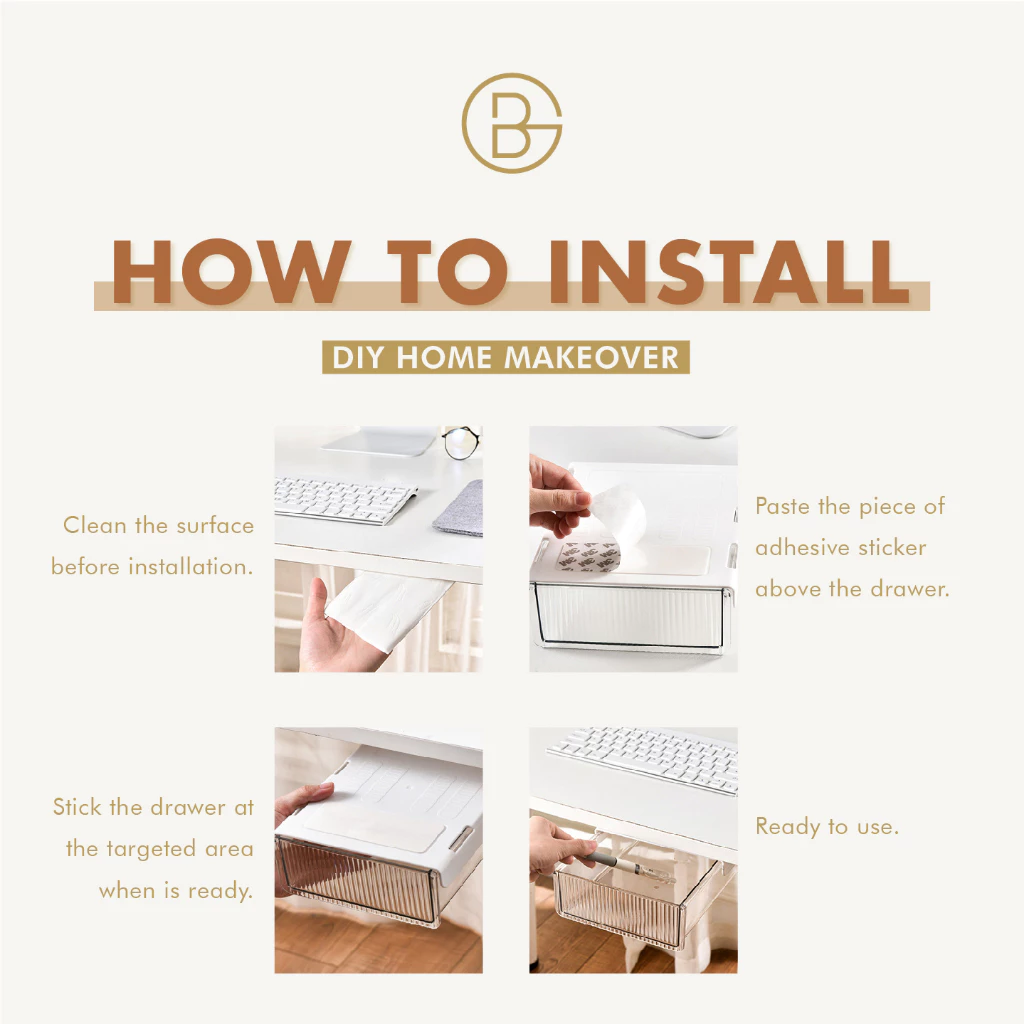 BG

HOW TO INSTALL

DIY HOME MAKEOVER

Clean the surface before installation.

Paste the piece of adhesive sticker above the drawer.

Stick the drawer at the targeted area when is ready.

Ready to use.