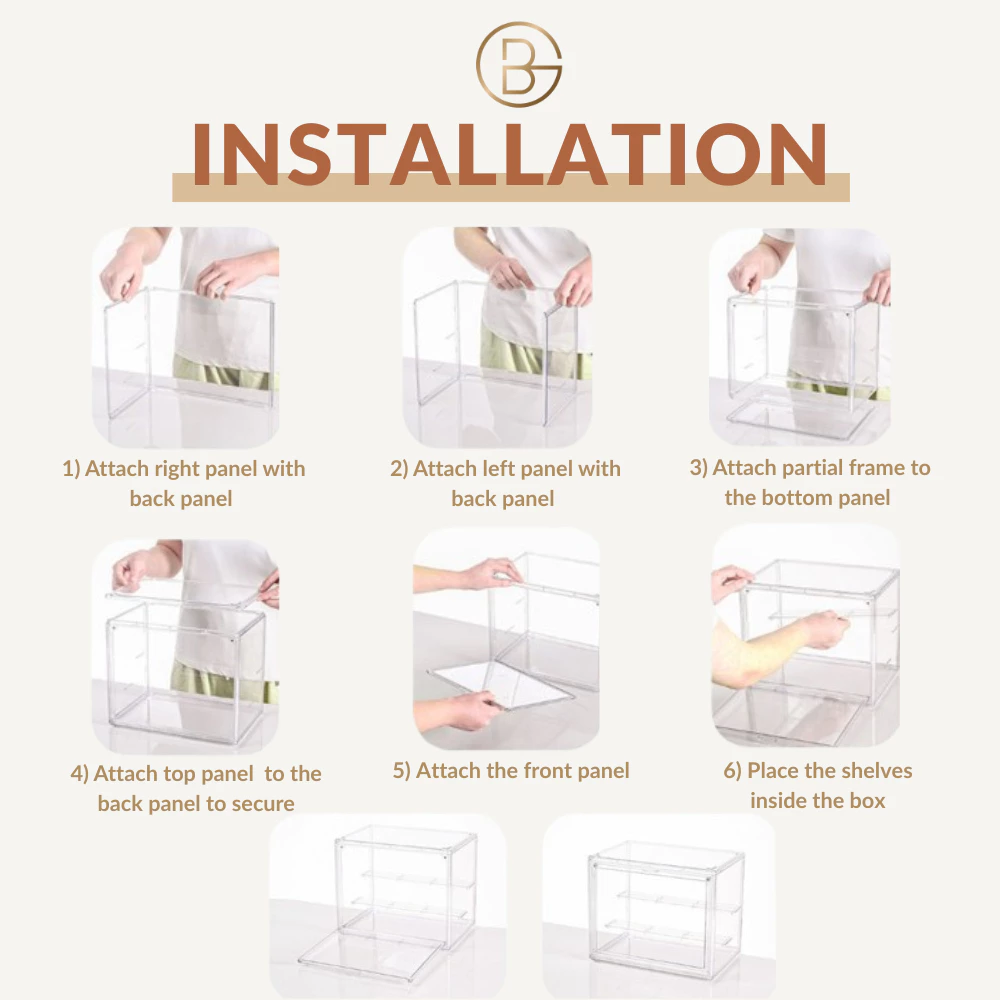 BG

INSTALLATION

1) Attach right panel with back panel

2) Attach left panel with back panel

3) Attach partial frame to the bottom panel

4) Attach top panel to the back panel to secure

5) Attach the front panel

6) Place the shelves inside the box