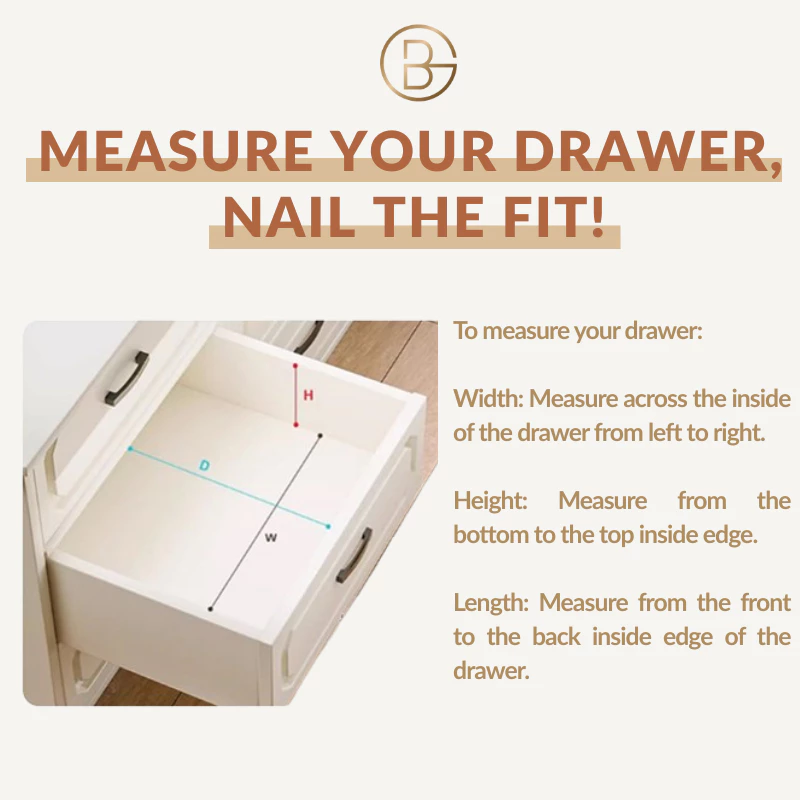 BG

MEASURE YOUR DRAWER, NAIL THE FIT!

H

D

W

To measure your drawer:

Width: Measure across the inside of the drawer from left to right.

Height: Measure from the bottom to the top inside edge.

Length: Measure from the front to the back inside edge of the drawer.